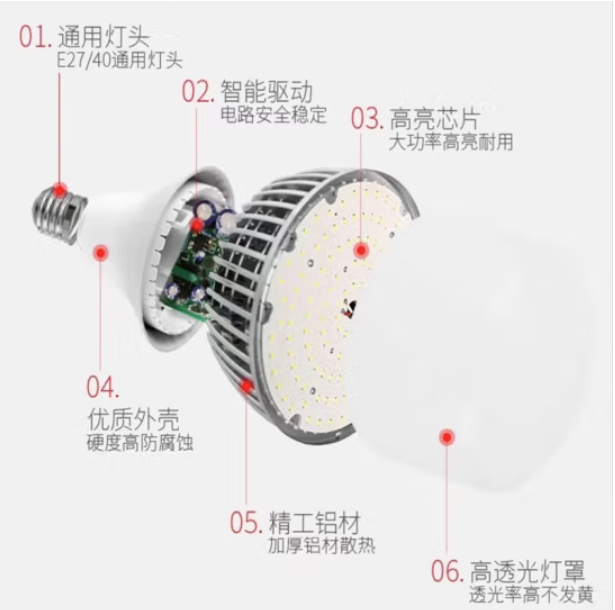 01. 通用灯头
E27/40通用灯头

02. 智能驱动
电路安全稳定

03. 高亮芯片
大功率高亮耐用

04.
优质外壳
硬度高防腐蚀

05. 精工铝材
加厚铝材散热

06. 高透光灯罩
透光率高不发黄